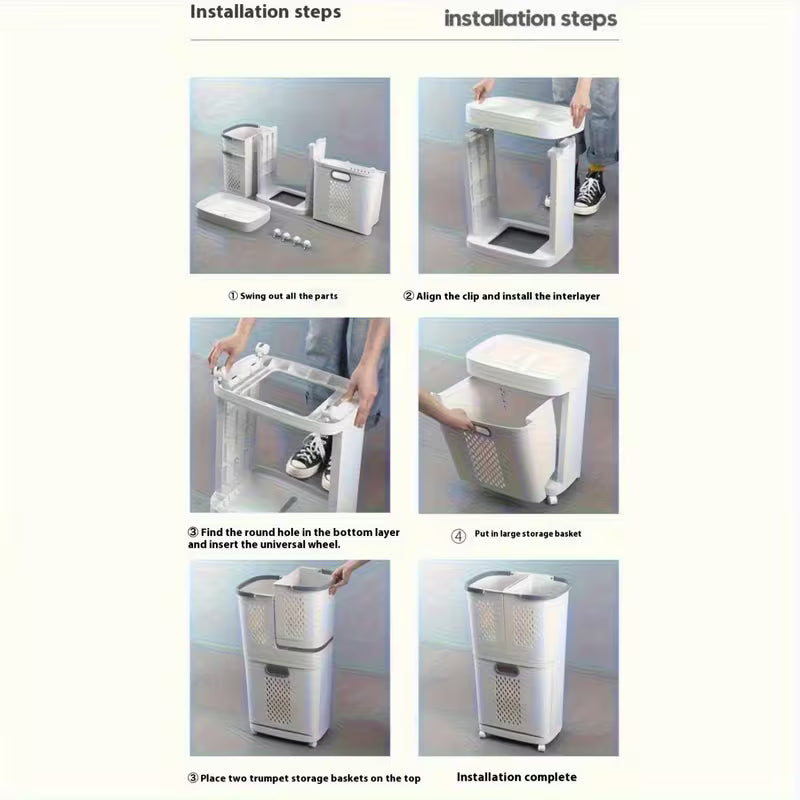 Installation steps

installation steps

① Swing out all the parts

② Align the clip and install the interlayer

③ Find the round hole in the bottom layer and insert the universal wheel.

④ Put in large storage basket

③ Place two trumpet storage baskets on the top

Installation complete